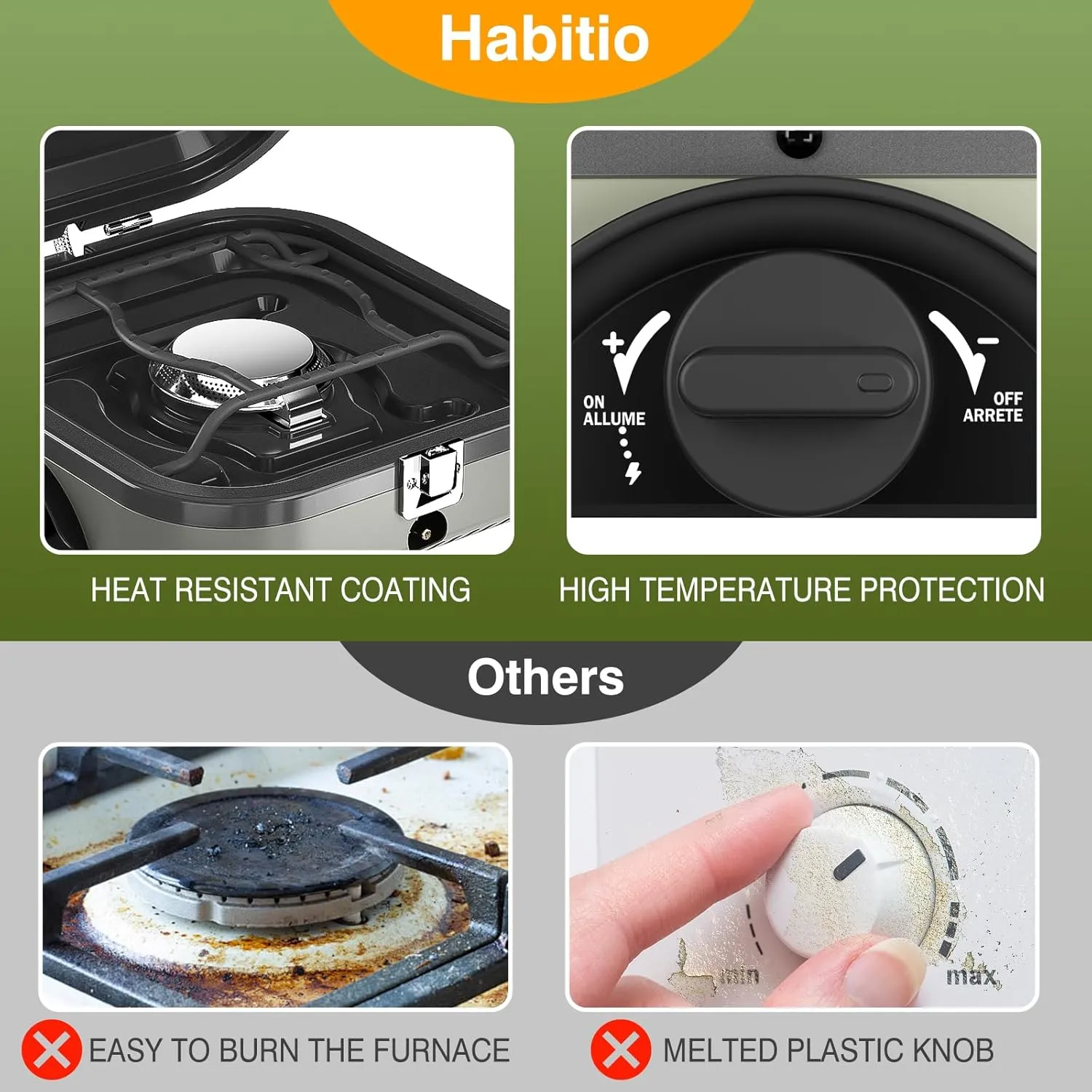 Habitio

+
ON
ALLUME

−
OFF
ARRETE

HEAT RESISTANT COATING

HIGH TEMPERATURE PROTECTION

Others

min
max

EASY TO BURN THE FURNACE

MELTED PLASTIC KNOB